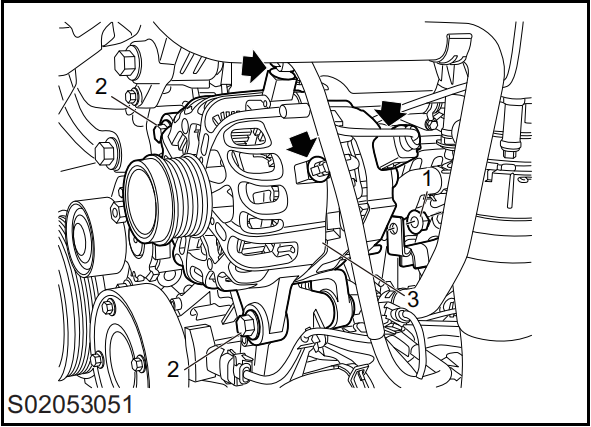 2
1
3
2
S02053051